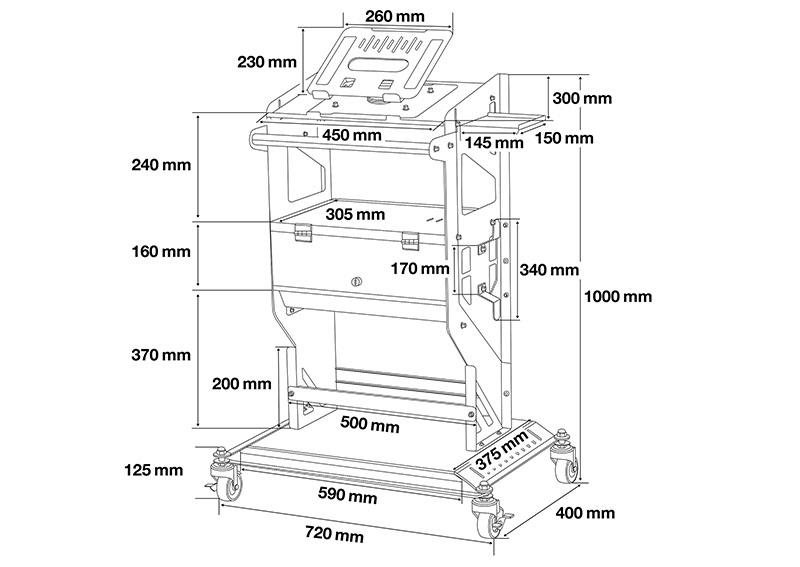 260 mm
230 mm
300 mm
450 mm
145 mm
150 mm
240 mm
305 mm
160 mm
170 mm
340 mm
1000 mm
370 mm
200 mm
500 mm
375 mm
125 mm
590 mm
400 mm
720 mm