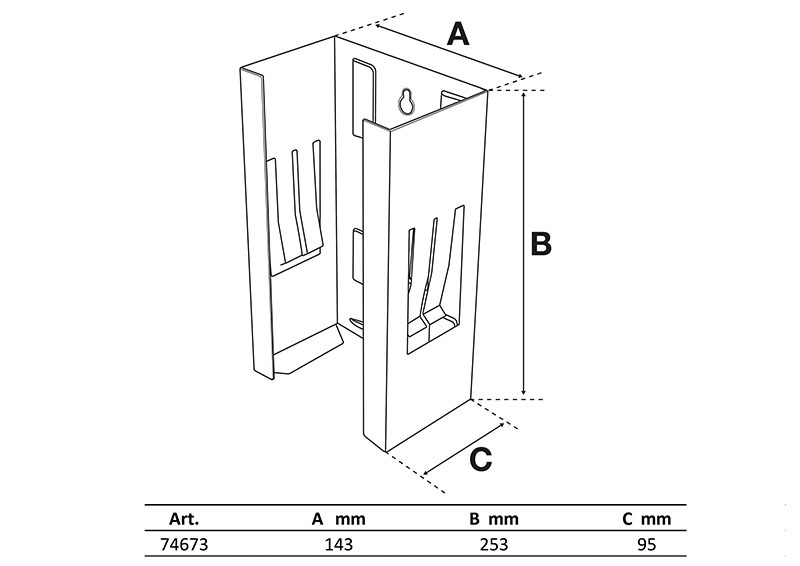 A

B

C

| Art. | A mm | B mm | C mm |
|---|---|---|---|
| 74673 | 143 | 253 | 95 |